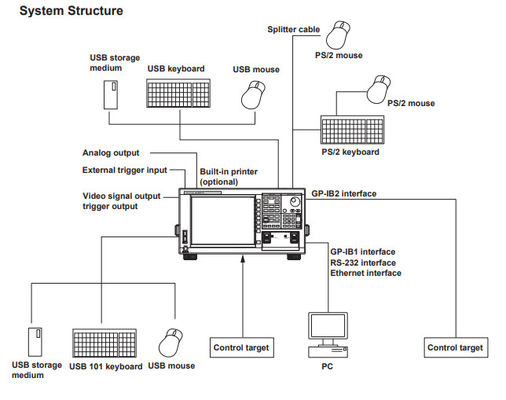 System Structure

Splitter cable

PS/2 mouse

USB storage medium

USB keyboard

USB mouse

PS/2 mouse

PS/2 keyboard

Analog output

External trigger input

Built-in printer (optional)

Video signal output trigger output

GP-IB2 interface

GP-IB1 interface
RS-232 interface
Ethernet interface

USB storage medium

USB 101 keyboard

USB mouse

Control target

PC

Control target